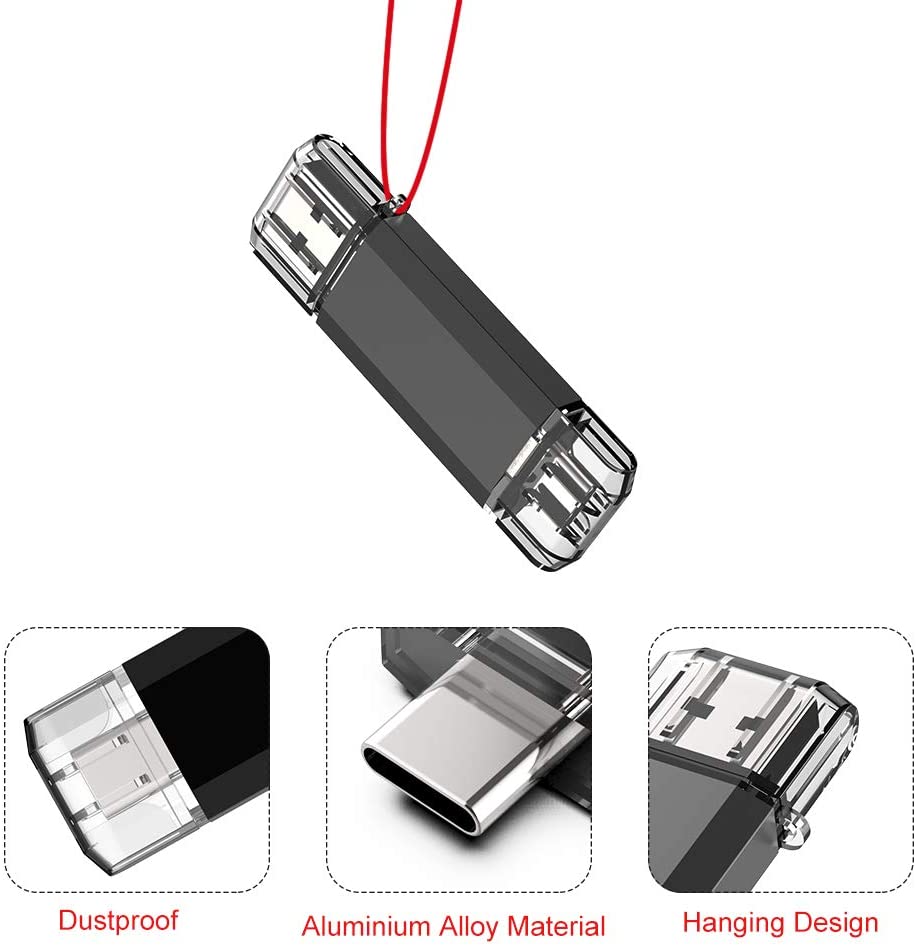 Dustproof

Aluminium Alloy Material

Hanging Design