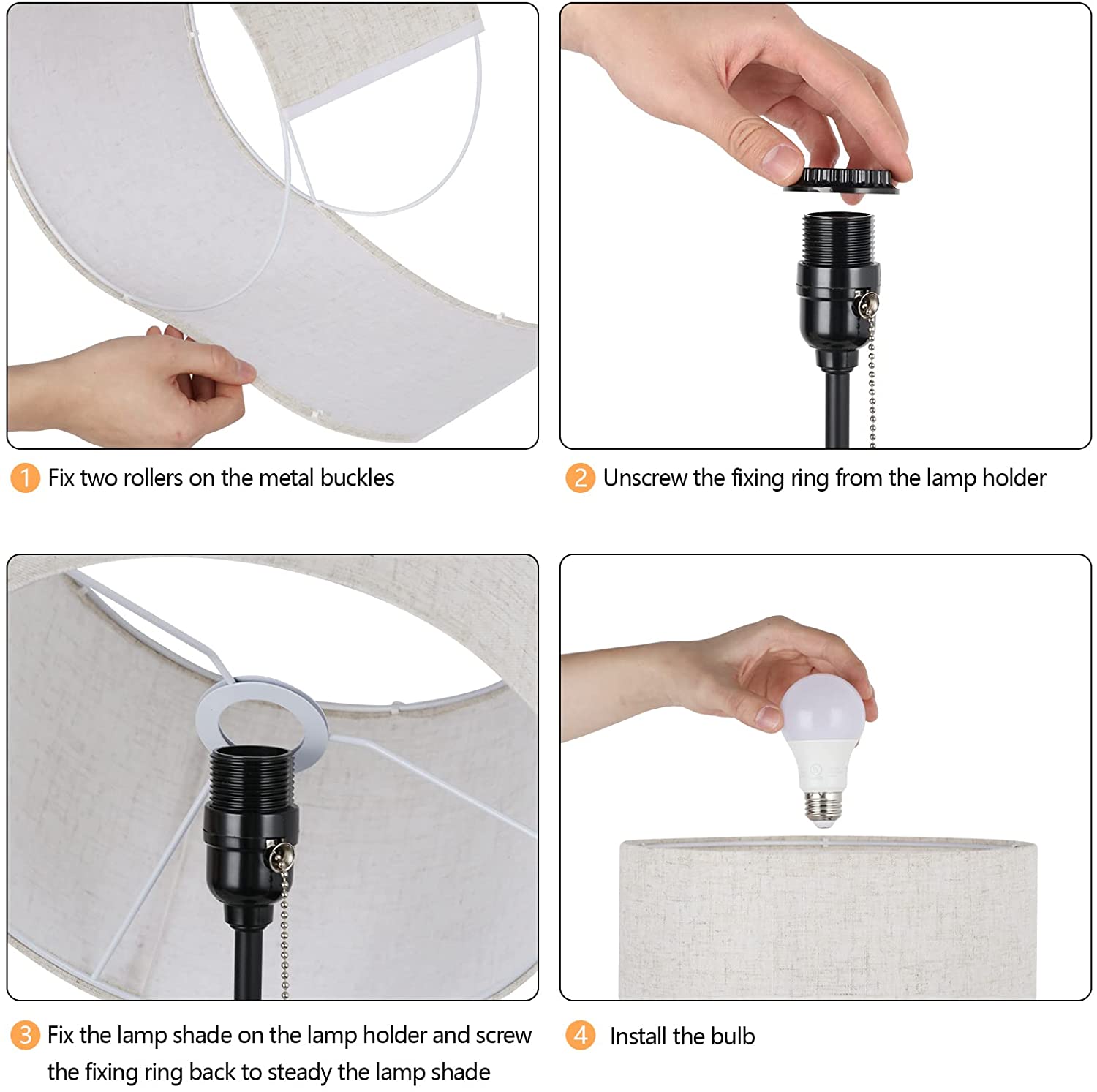 1 Fix two rollers on the metal buckles

2 Unscrew the fixing ring from the lamp holder

3 Fix the lamp shade on the lamp holder and screw the fixing ring back to steady the lamp shade

4 Install the bulb